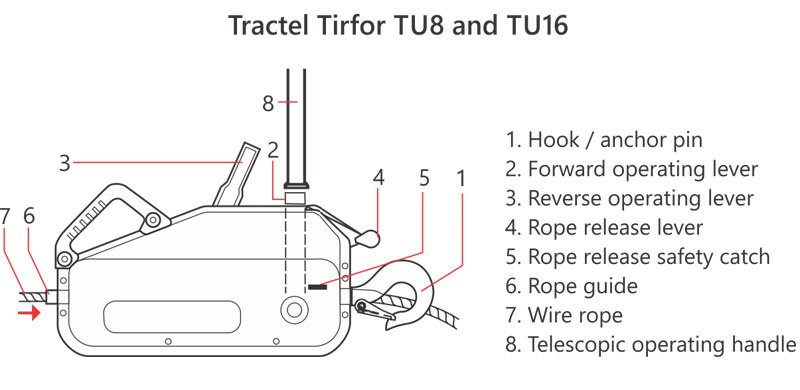 Tractel Tirfor TU8 and TU16

8
3
2
4
5
1
7
6

1. Hook / anchor pin
2. Forward operating lever
3. Reverse operating lever
4. Rope release lever
5. Rope release safety catch
6. Rope guide
7. Wire rope
8. Telescopic operating handle